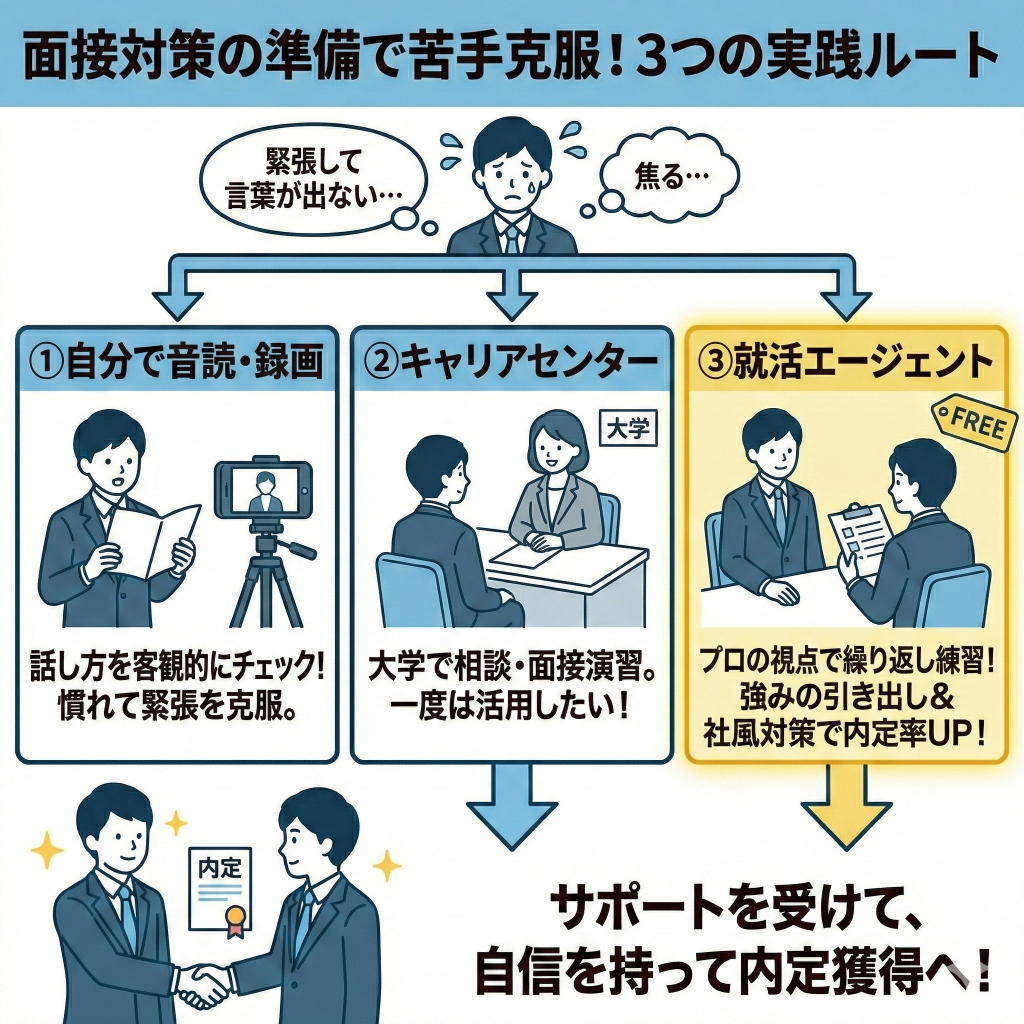 面接対策の準備で苦手克服！3つの実践ルート

緊張して言葉が出ない…

焦る…

①自分で音読・録画

話し方を客観的にチェック！慣れて緊張を克服。

②キャリアセンター

大学

大学で相談・面接演習。一度は活用したい！

③就活エージェント

FREE

プロの視点で繰り返し練習！強みの引き出し＆社風対策で内定率UP！

内定

サポートを受けて、自信を持って内定獲得へ！