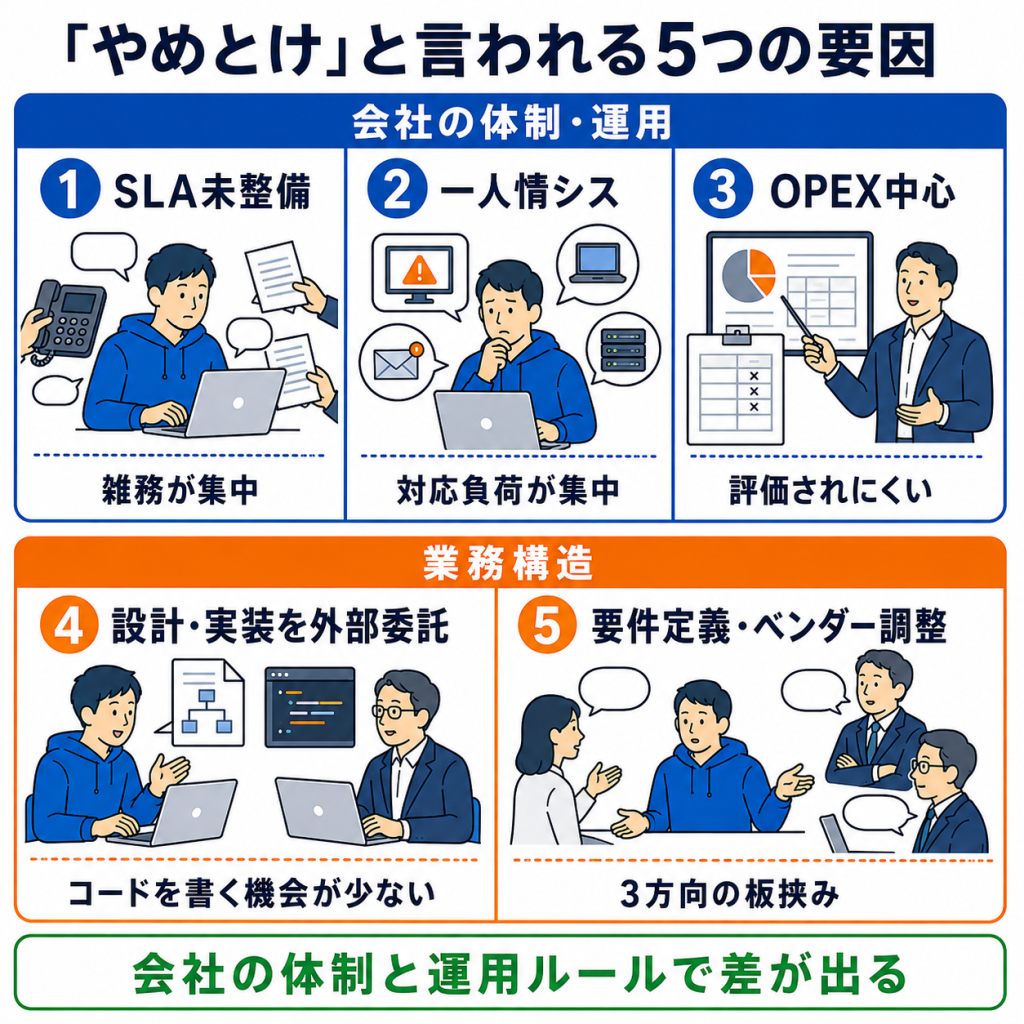 「やめとけ」と言われる5つの要因

会社の体制・運用

1 SLA未整備

雑務が集中

2 一人情シス

対応負荷が集中

3 OPEX中心

評価されにくい

業務構造

4 設計・実装を外部委託

コードを書く機会が少ない

5 要件定義・ベンダー調整

3方向の板挟み

会社の体制と運用ルールで差が出る