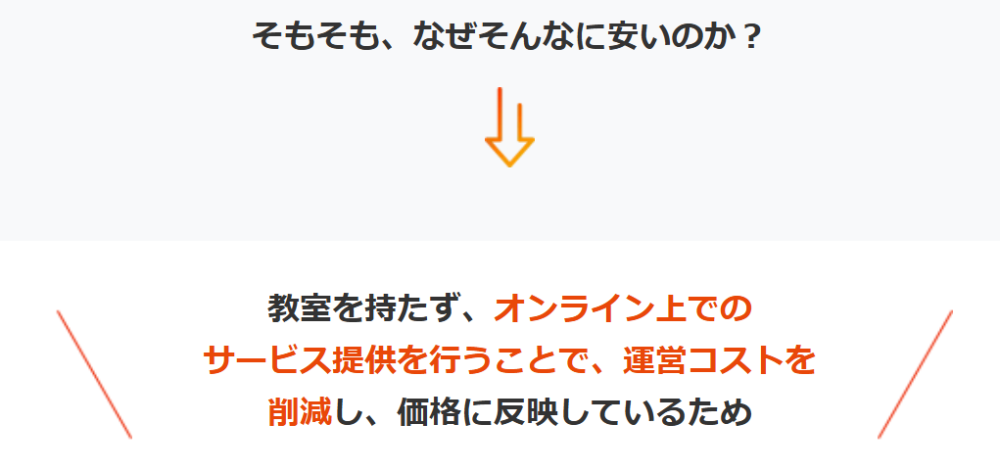 そもそも、なぜそんなに安いのか？

教室を持たず、オンライン上でのサービス提供を行うことで、運営コストを削減し、価格に反映しているため