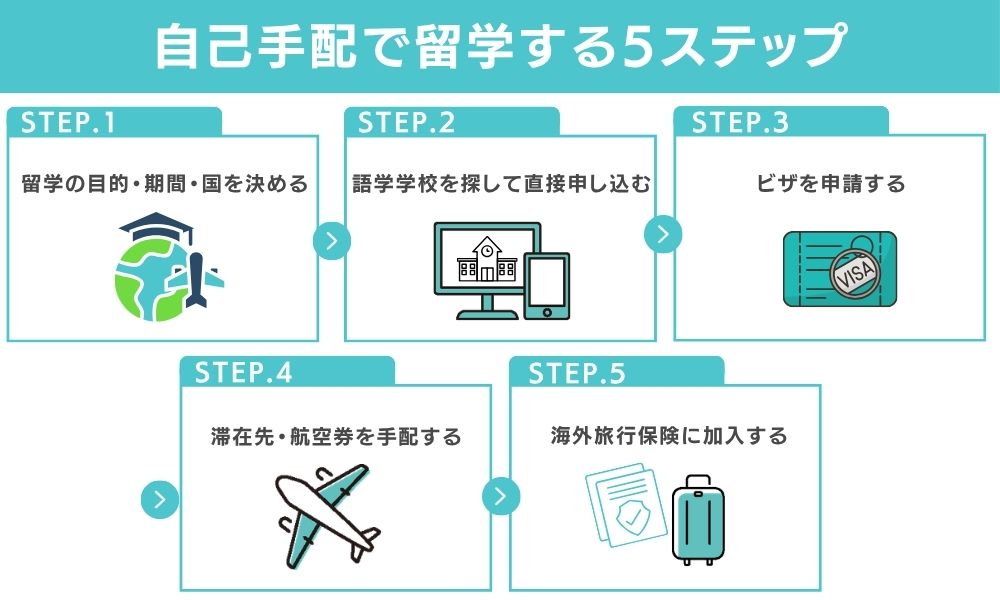 自己手配で留学する5ステップ

STEP.1
留学の目的・期間・国を決める

STEP.2
語学学校を探して直接申し込む

STEP.3
ビザを申請する

VISA

STEP.4
滞在先・航空券を手配する

STEP.5
海外旅行保険に加入する