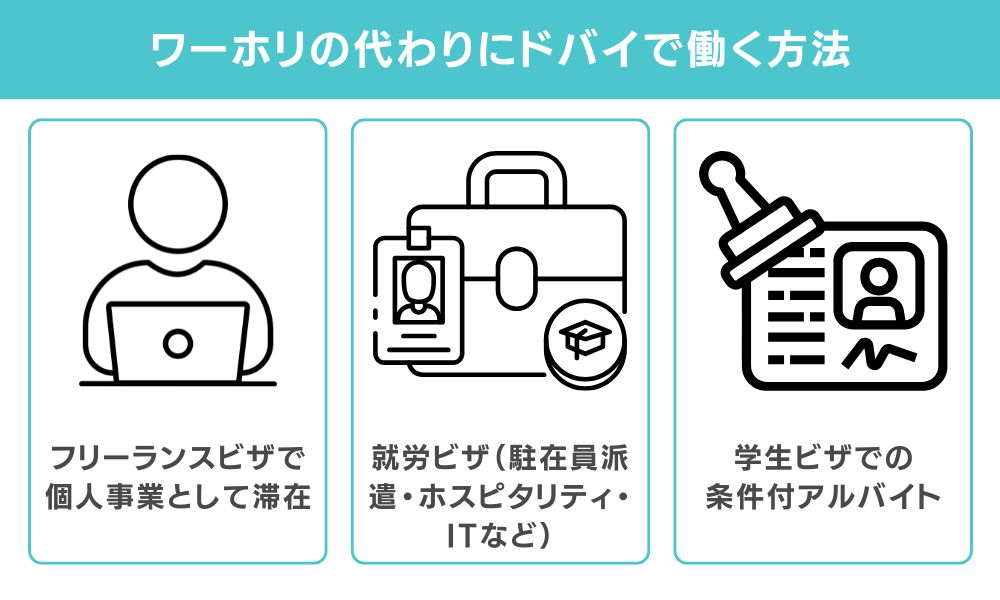 ワーホリの代わりにドバイで働く方法

フリーランスビザで個人事業として滞在

就労ビザ（駐在員派遣・ホスピタリティ・ITなど）

学生ビザでの条件付アルバイト